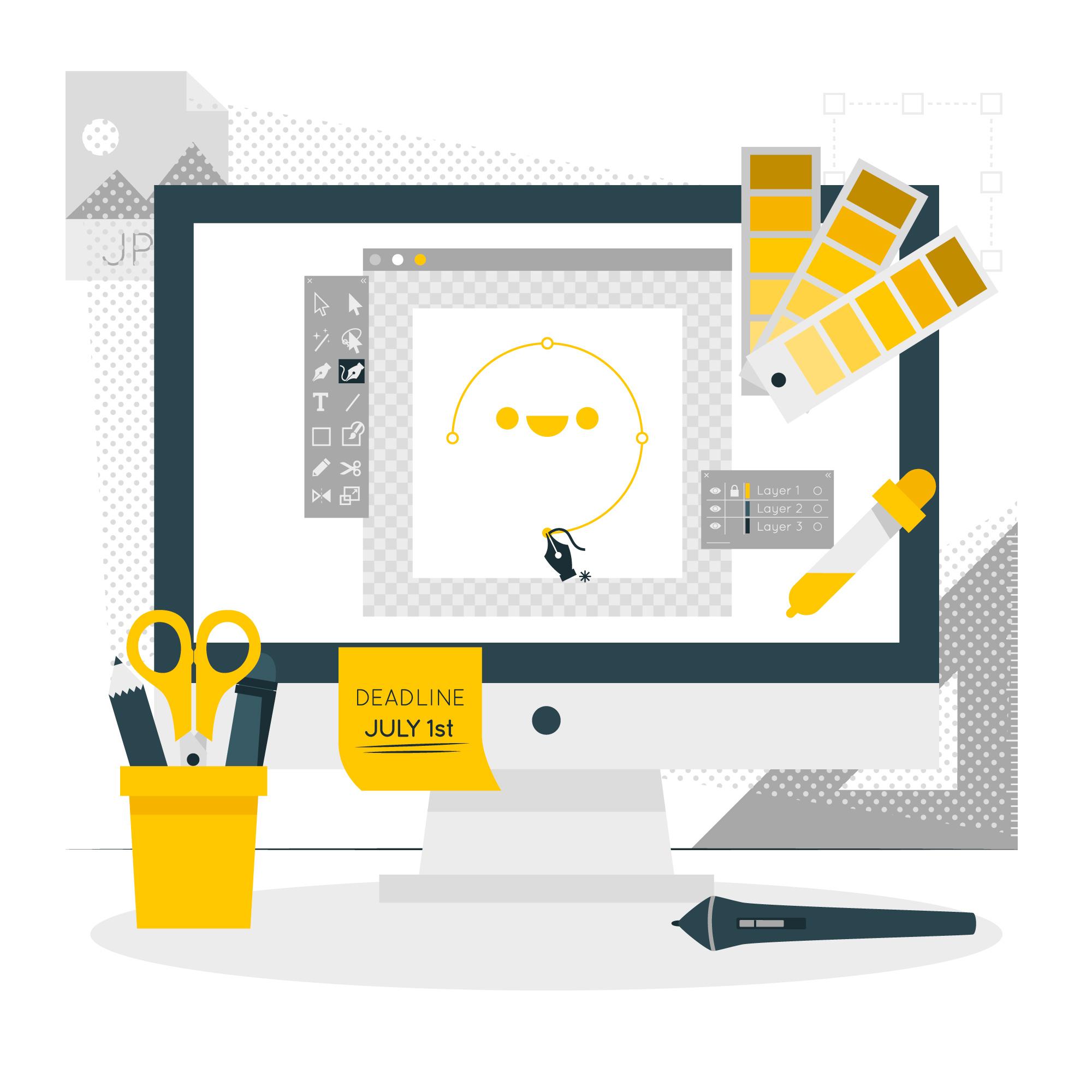 JP

T

Layer 1
Layer 2
Layer 3

DEADLINE
JULY 1st