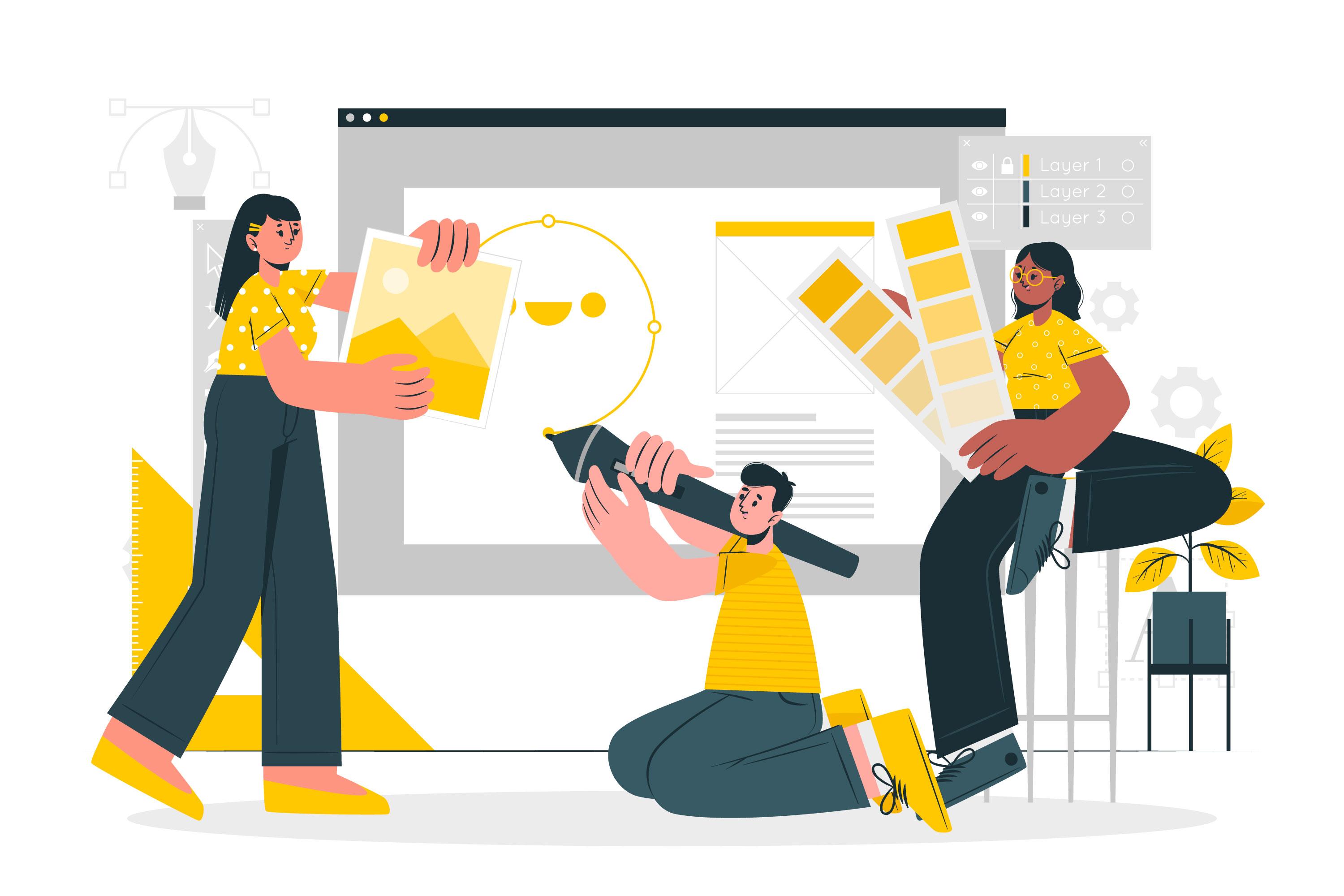 Layer 1
Layer 2
Layer 3